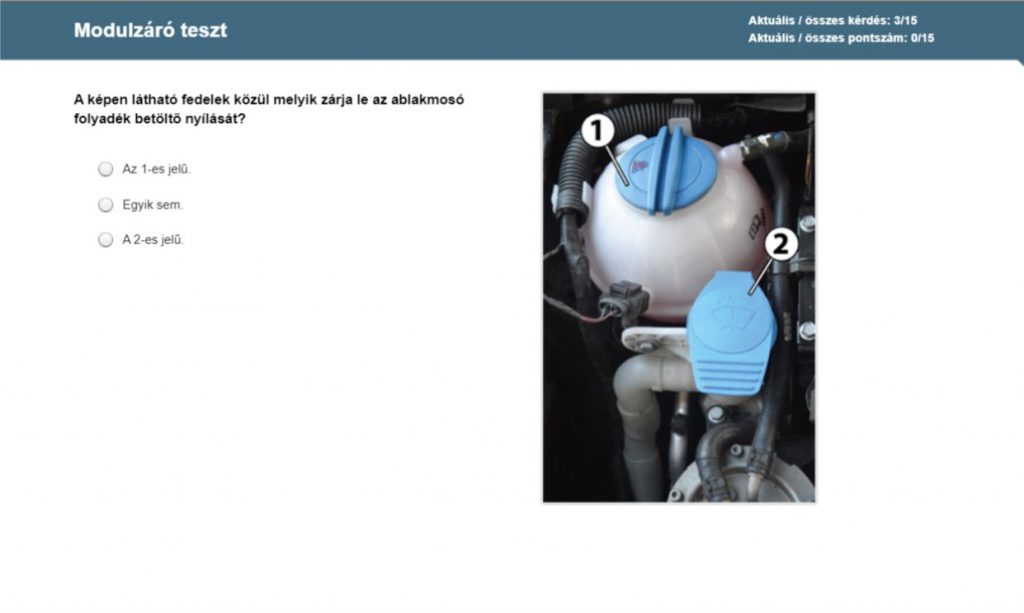 Modulzáró teszt

Aktuális / összes kérdés: 3/15
Aktuális / összes pontszám: 0/15

A képen látható fedelek közül melyik zárja le az ablakmosó folyadék betöltő nyílását?

Az 1-es jelű.

Egyik sem.

A 2-es jelű.

1

2